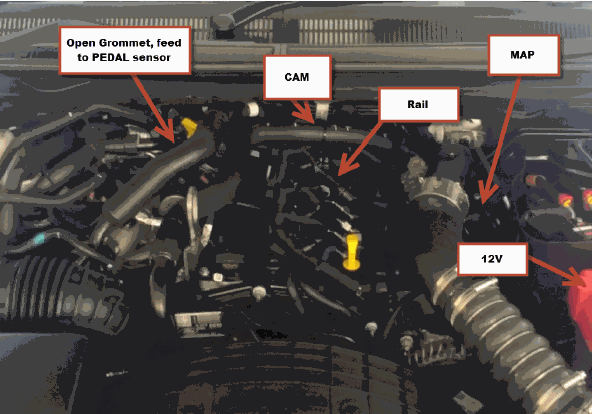 Open Grommet, feed to PEDAL sensor

CAM

Rail

MAP

12V